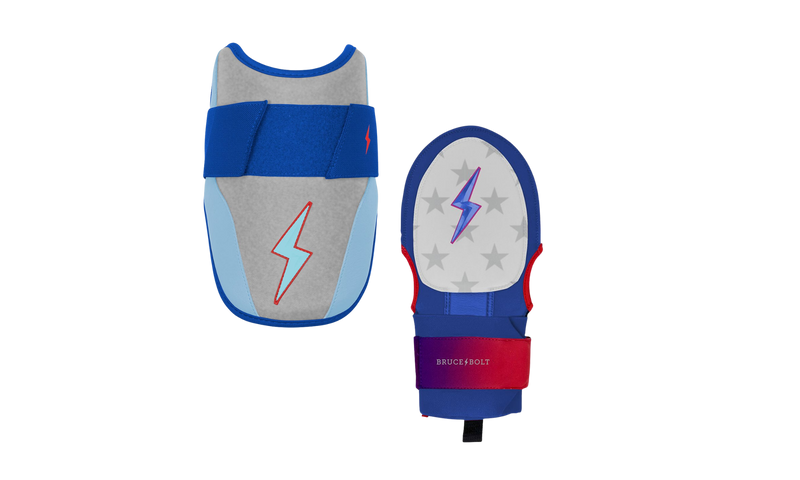 BRUCE BOLT