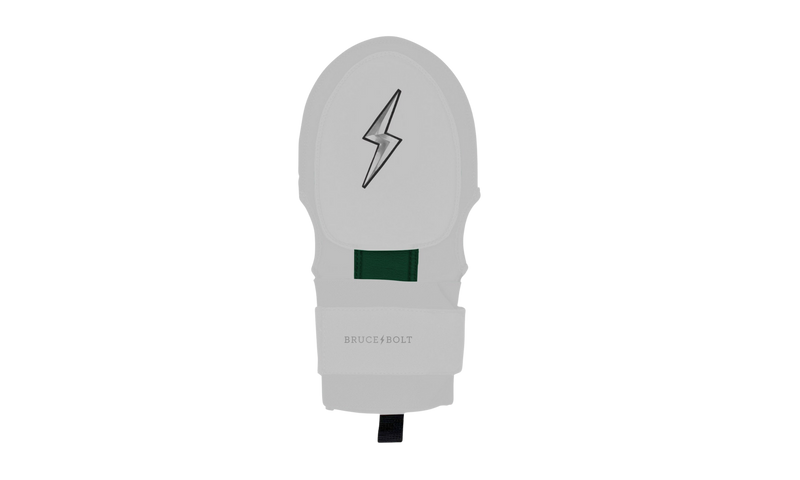 BRUCE BOLT