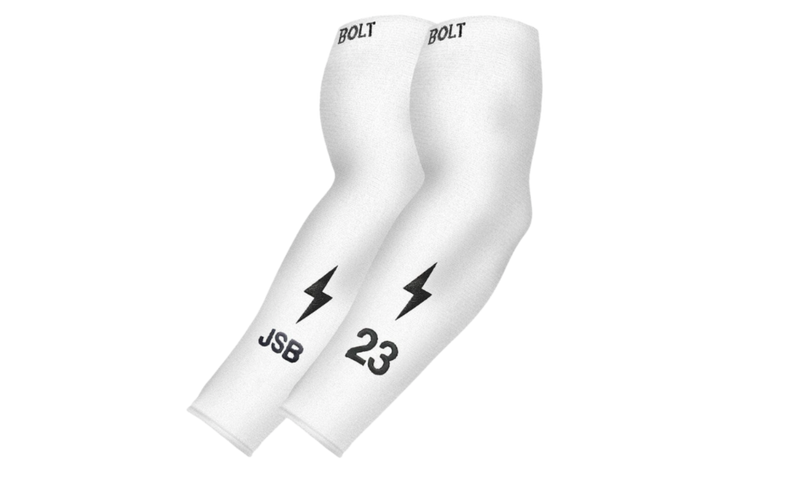 BOLT
BOLT
JSB
23