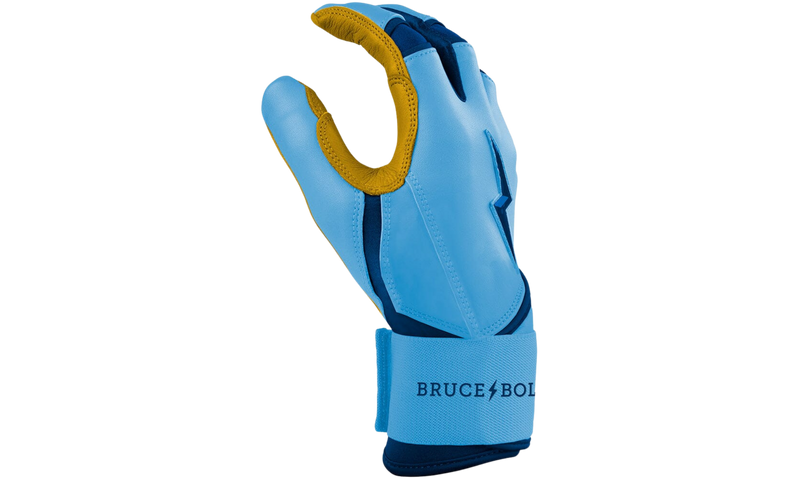 BRUCE BOL