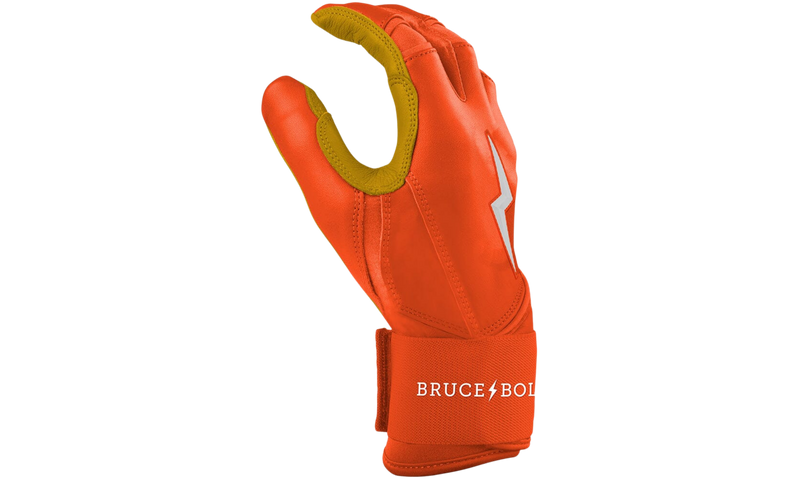 BRUCE BOL