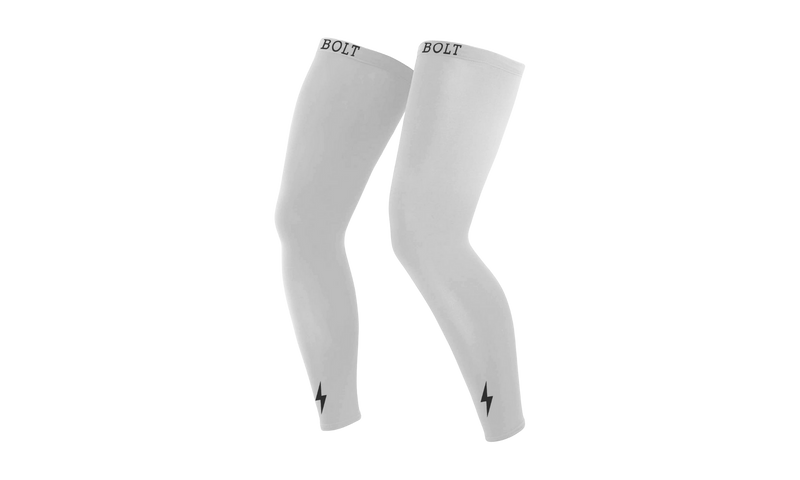 BOLT

BOLT