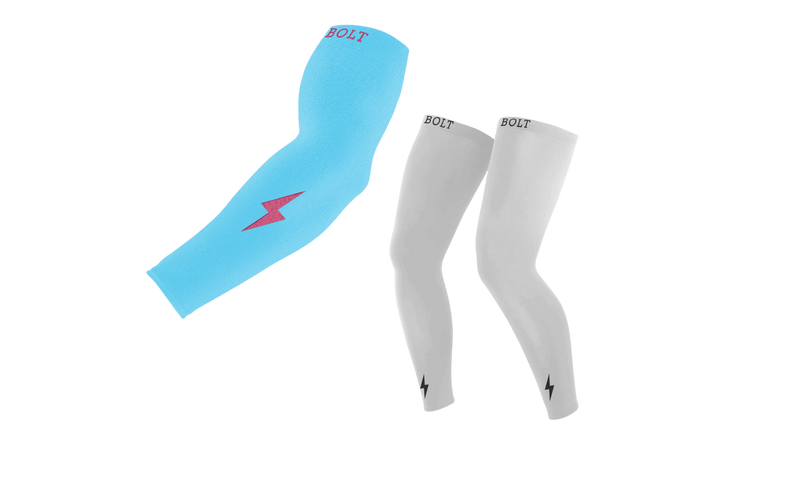 BOLT

BOLT

BOLT